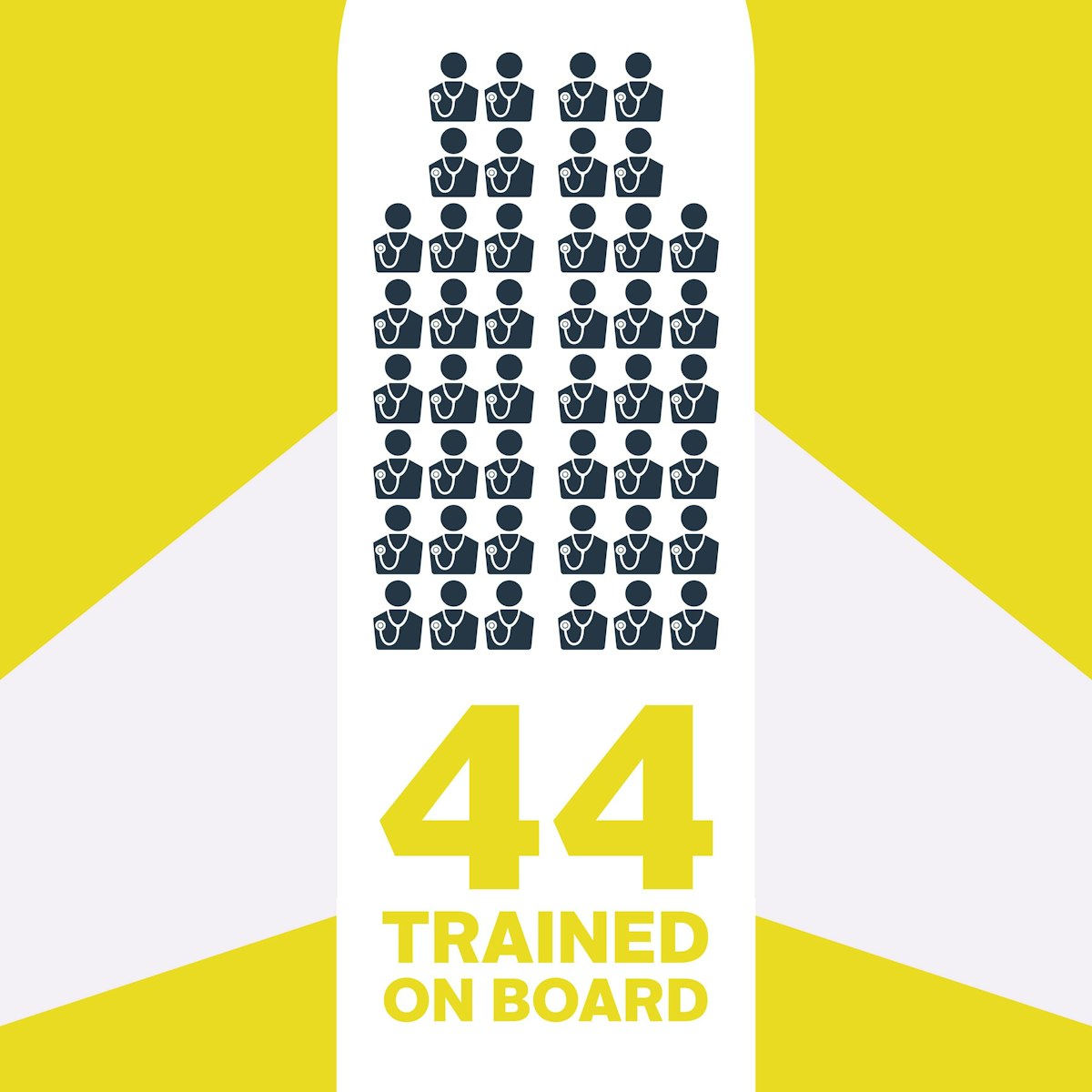 44
TRAINED
ON BOARD