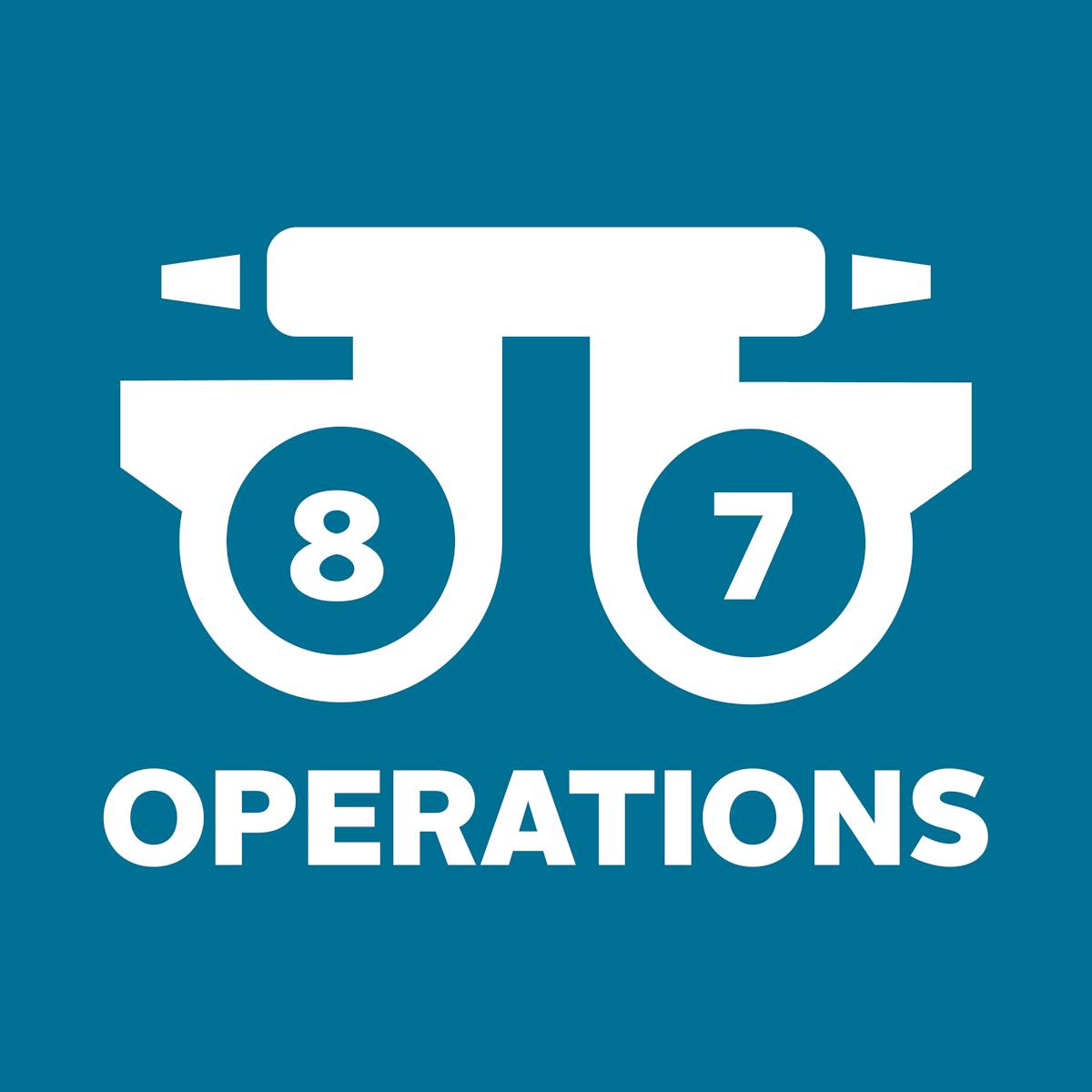 8 7
OPERATIONS