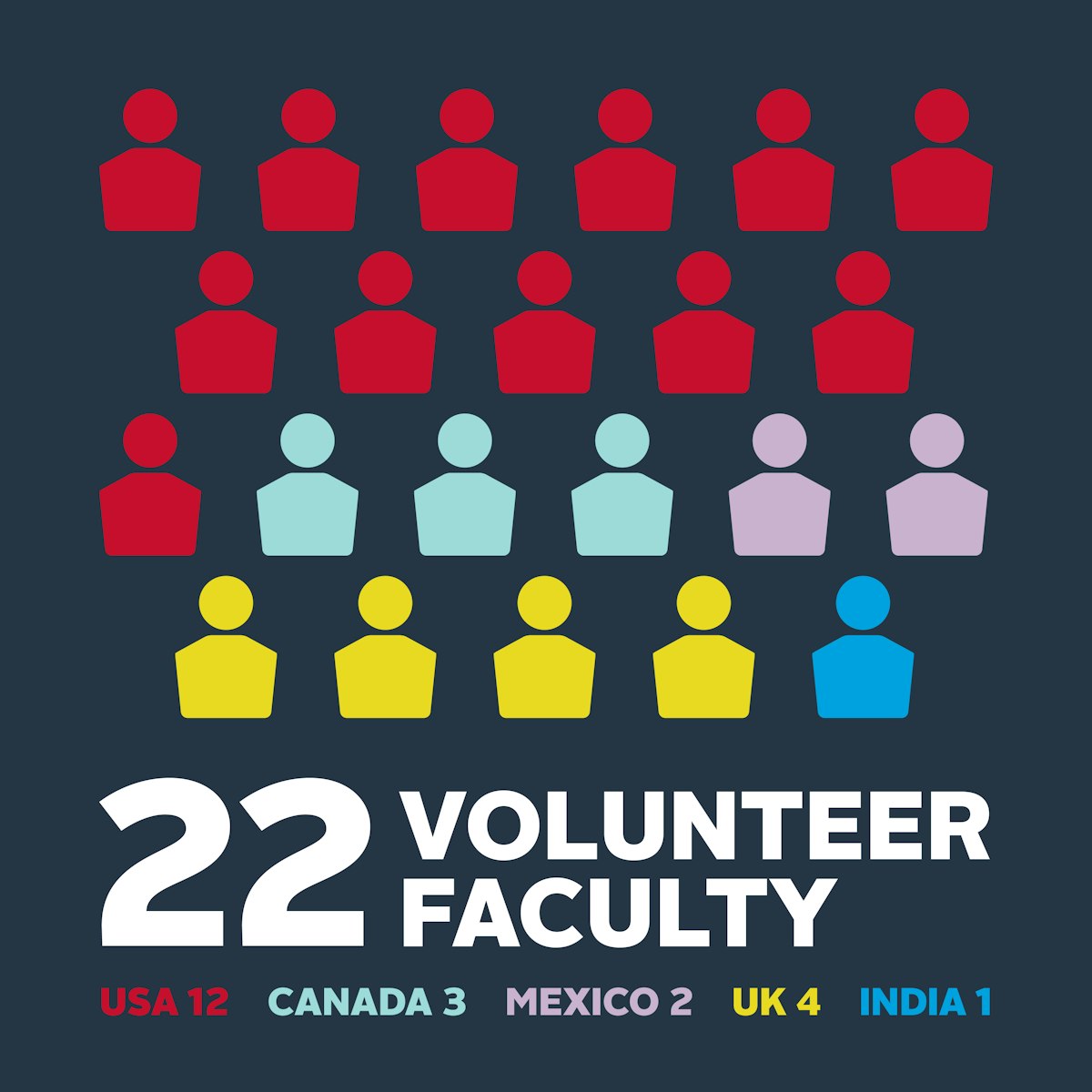 22 VOLUNTEER FACULTY

USA 12 CANADA 3 MEXICO 2 UK 4 INDIA 1