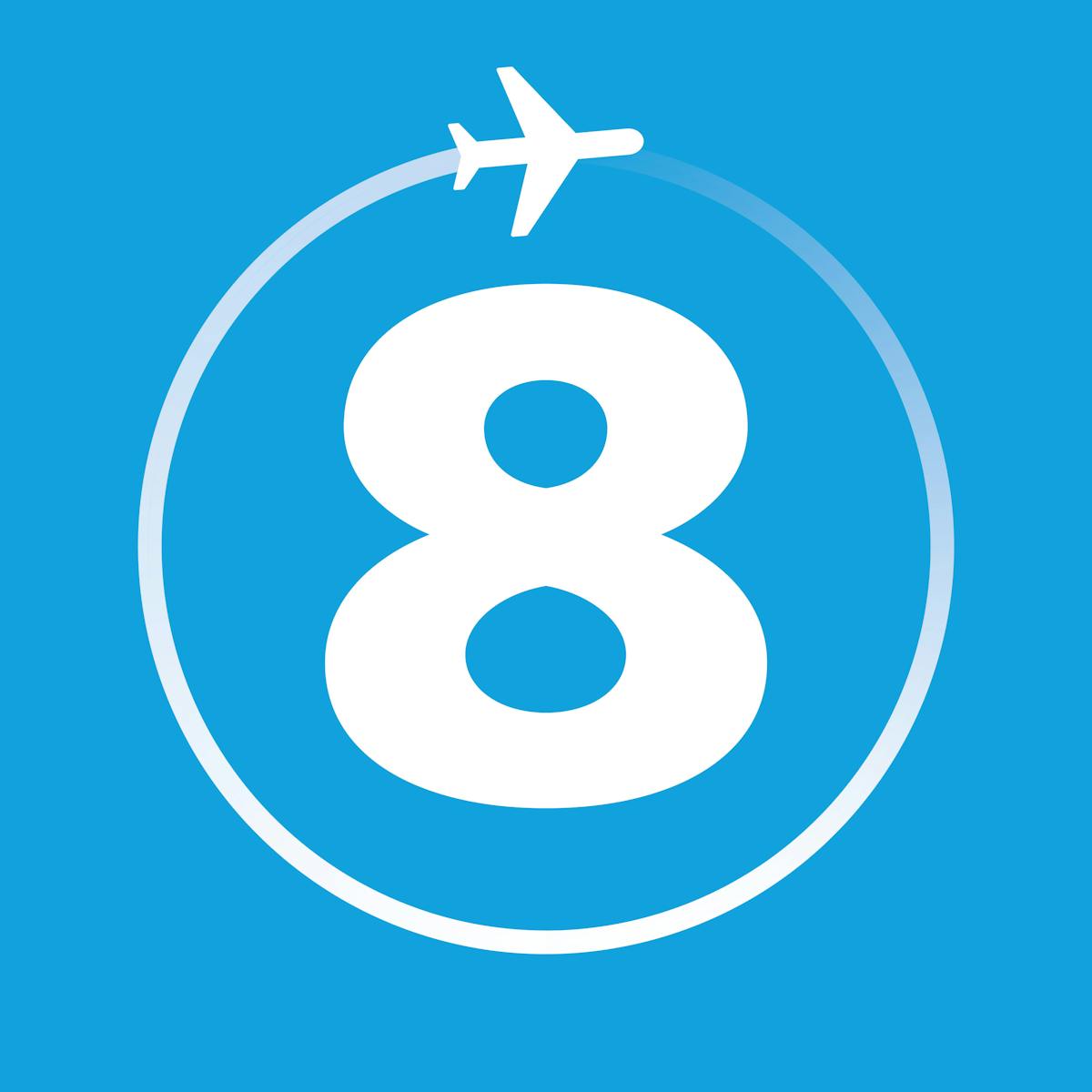 8